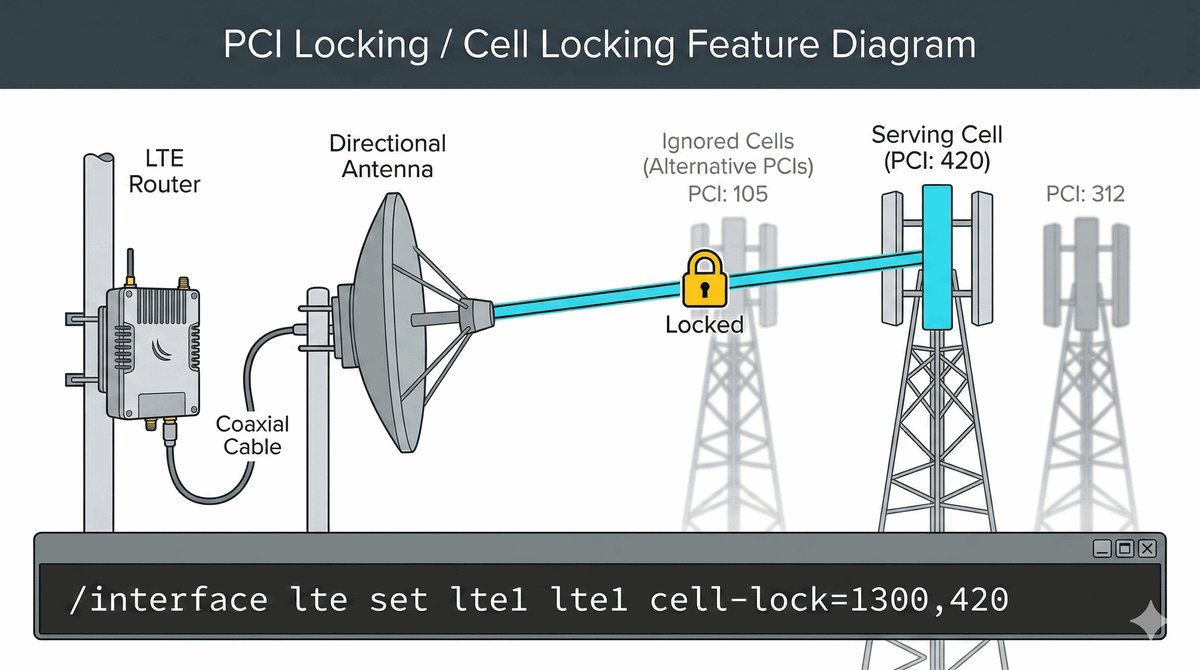 PCI Locking / Cell Locking Feature Diagram

LTE Router

Directional Antenna

Ignored Cells (Alternative PCIs) PCI: 105

Serving Cell (PCI: 420)

PCI: 312

Locked

Coaxial Cable

/interface lte set lte1 lte1 cell-lock=1300,420